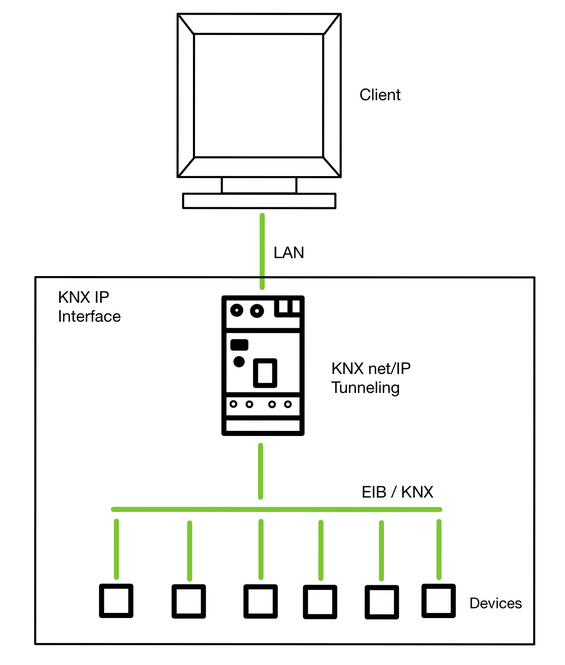 Client

LAN

KNX IP Interface

KNX net/IP Tunneling

EIB / KNX

Devices